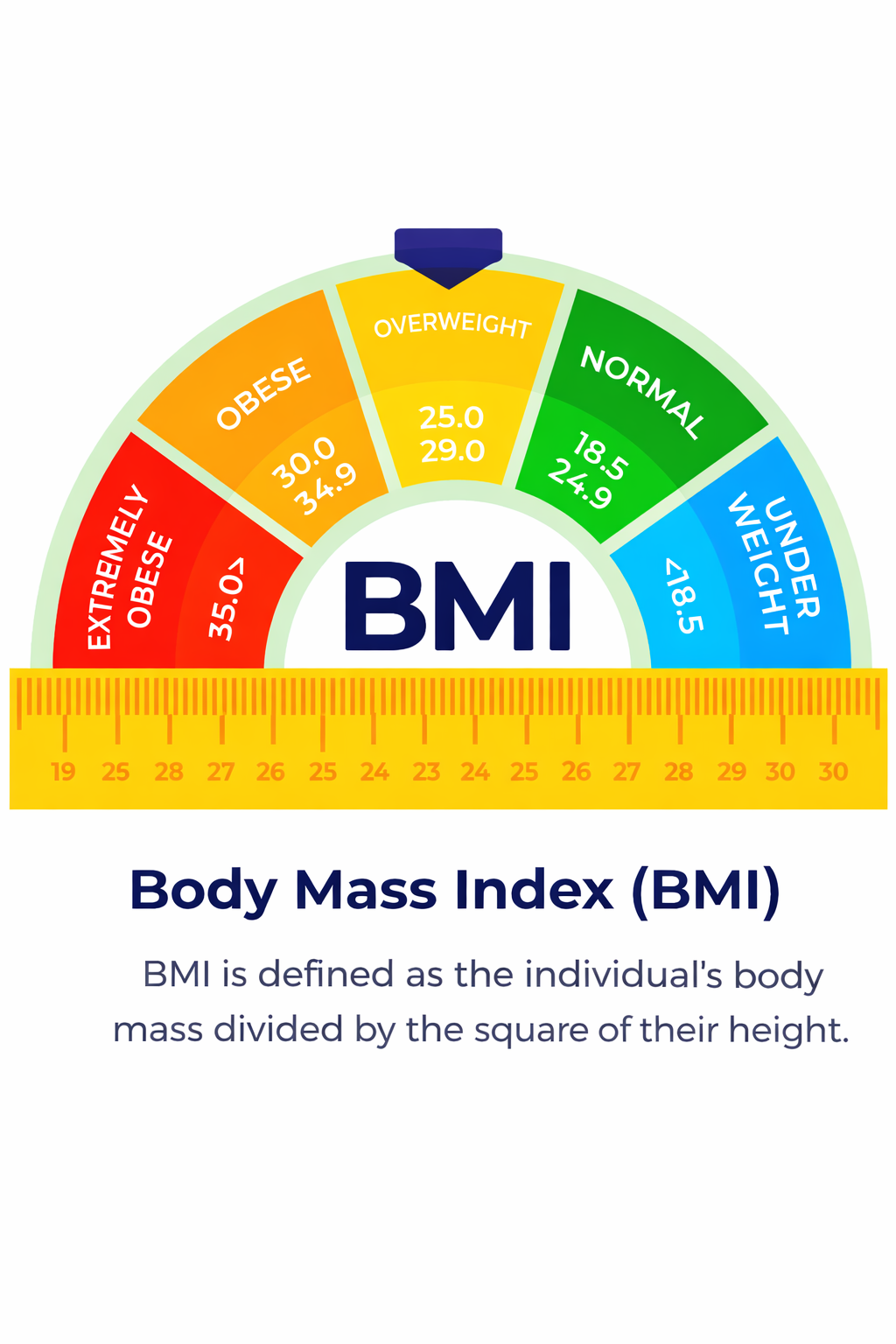 EXTREMELY OBESE
35.0>
OBESE
30.0
34.9
OVERWEIGHT
25.0
29.0
NORMAL
18.5
24.9
UNDER WEIGHT
<18.5
BMI

19 25 28 27 26 25 24 23 24 25 26 27 28 29 30 30

Body Mass Index (BMI)

BMI is defined as the individual's body mass divided by the square of their height.